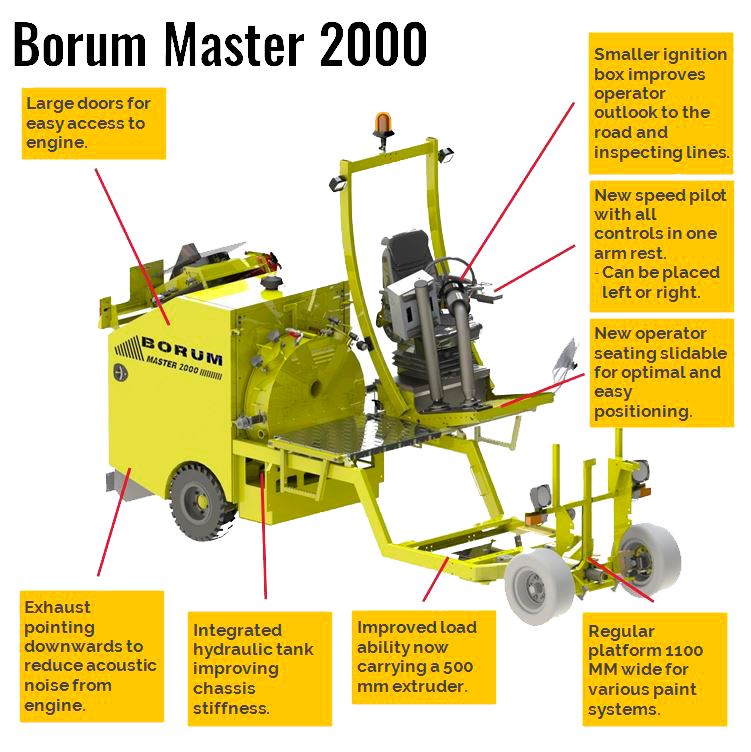 Borum Master 2000

Large doors for easy access to engine.

Smaller ignition box improves operator outlook to the road and inspecting lines.

New speed pilot with all controls in one arm rest.
- Can be placed left or right.

New operator seating slidable for optimal and easy positioning.

BORUM
MASTER 2000

Exhaust pointing downwards to reduce acoustic noise from engine.

Integrated hydraulic tank improving chassis stiffness.

Improved load ability now carrying a 500 mm extruder.

Regular platform 1100 MM wide for various paint systems.