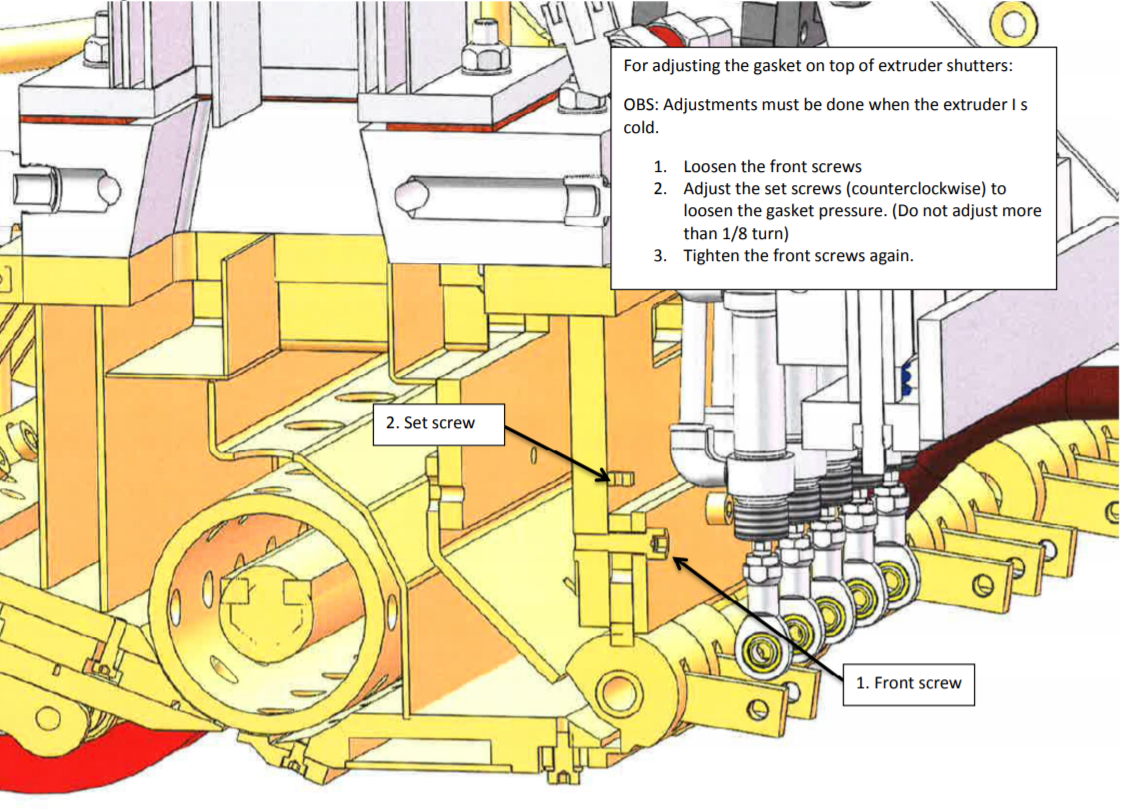 For adjusting the gasket on top of extruder shutters:

OBS: Adjustments must be done when the extruder I s cold.

1. Loosen the front screws
2. Adjust the set screws (counterclockwise) to loosen the gasket pressure. (Do not adjust more than 1/8 turn)
3. Tighten the front screws again.

2. Set screw

1. Front screw